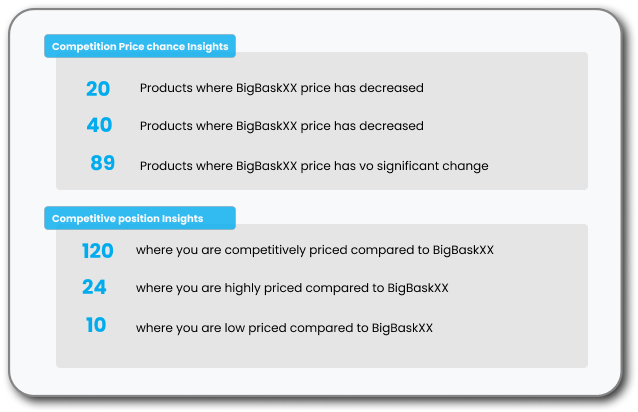 Competition Price chance Insights

20 Products where BigBaskXX price has decreased

40 Products where BigBaskXX price has decreased

89 Products where BigBaskXX price has vo significant change

Competitive position Insights

120 where you are competitively priced compared to BigBaskXX

24 where you are highly priced compared to BigBaskXX

10 where you are low priced compared to BigBaskXX